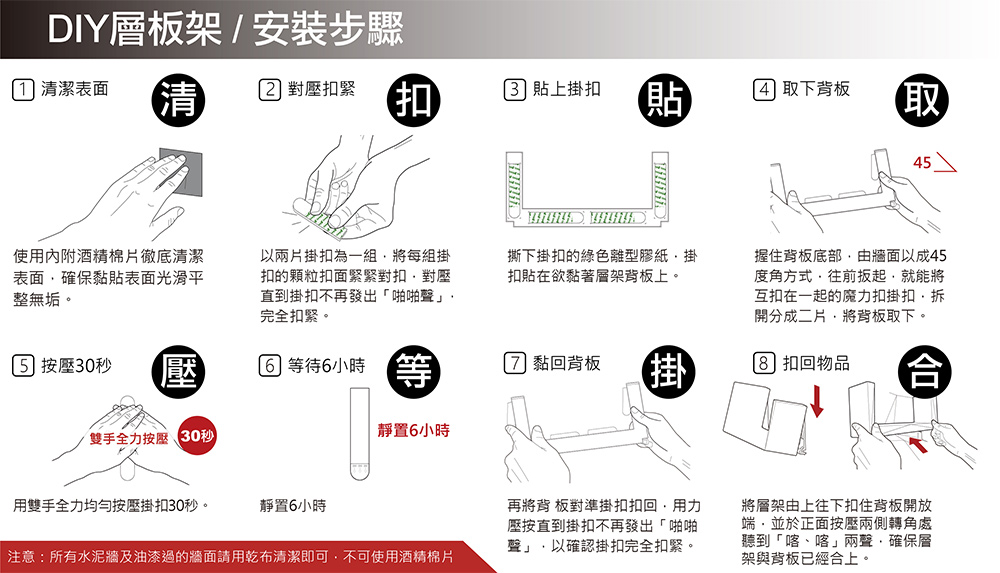 DIY層板架 / 安裝步驟

1 清潔表面
清
使用內附酒精棉片徹底清潔表面，確保黏貼表面光滑平整無垢。

2 對壓扣緊
扣
以兩片掛扣為一組，將每組掛扣的顆粒扣面緊緊對扣，對壓直到掛扣不再發出「啪啪聲」，完全扣緊。

3 貼上掛扣
貼
撕下掛扣的綠色離型膠紙，掛扣貼在欲黏著層架背板上。

4 取下背板
取
45
握住背板底部，由牆面以成45度角方式，往前扳起，就能將互扣在一起的魔力扣掛扣，拆開分成二片，將背板取下。

5 按壓30秒
壓
雙手全力按壓 30秒
用雙手全力均勻按壓掛扣30秒。

6 等待6小時
等
靜置6小時
靜置6小時

7 黏回背板
掛
再將背 板對準掛扣扣回，用力壓按直到掛扣不再發出「啪啪聲」，以確認掛扣完全扣緊。

8 扣回物品
合
將層架由上往下扣住背板開放端，並於正面按壓兩側轉角處聽到「喀、喀」兩聲，確保層架與背板已經合上。

注意：所有水泥牆及油漆過的牆面請用乾布清潔即可，不可使用酒精棉片