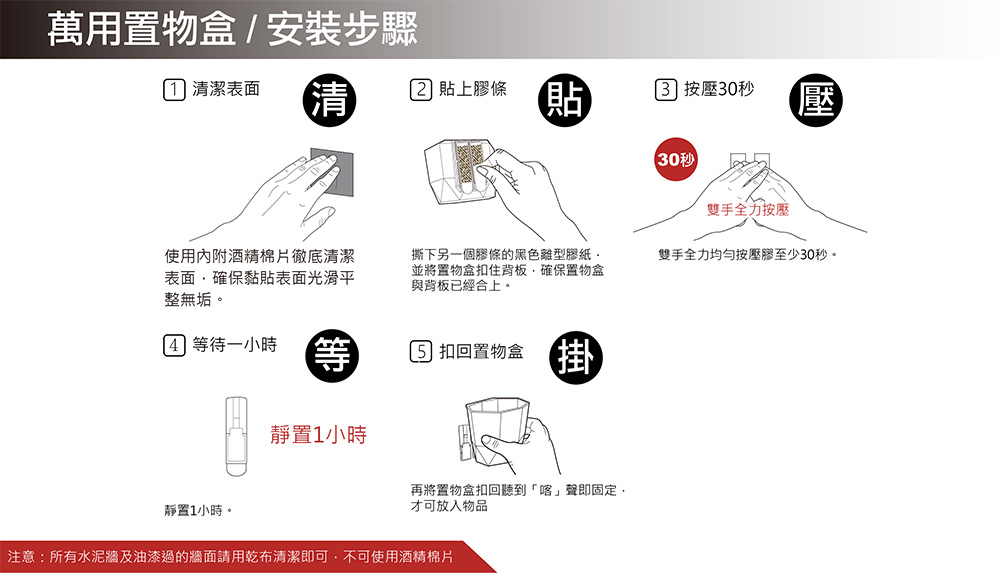 萬用置物盒 / 安裝步驟

1 清潔表面 清

使用內附酒精棉片徹底清潔表面，確保黏貼表面光滑平整無垢。

2 貼上膠條 貼

撕下另一個膠條的黑色離型膠紙，並將置物盒扣住背板，確保置物盒與背板已經合上。

3 按壓30秒 壓

30秒

雙手全力按壓

雙手全力均勻按壓膠至少30秒。

4 等待一小時 等

靜置1小時

靜置1小時。

5 扣回置物盒 掛

再將置物盒扣回聽到「喀」聲即固定，才可放入物品

注意：所有水泥牆及油漆過的牆面請用乾布清潔即可，不可使用酒精棉片