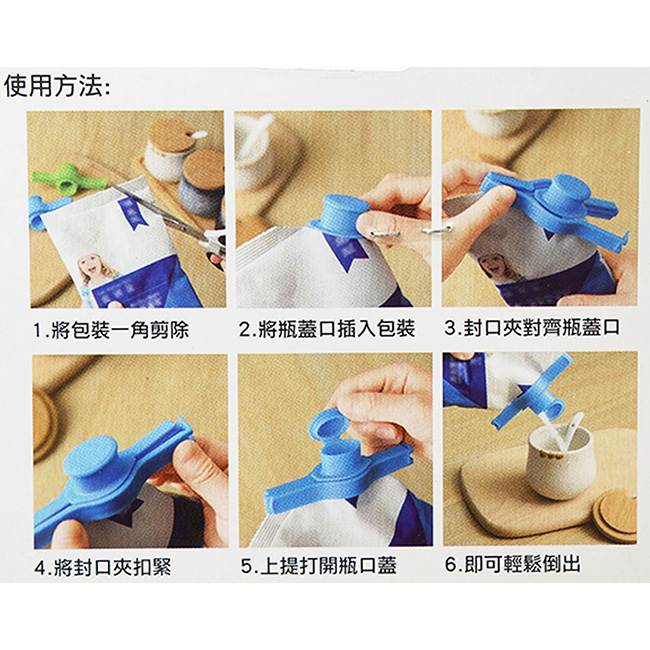 使用方法:

1.將包裝一角剪除

2.將瓶蓋口插入包裝

3.封口夾對齊瓶蓋口

4.將封口夾扣緊

5.上提打開瓶口蓋

6.即可輕鬆倒出